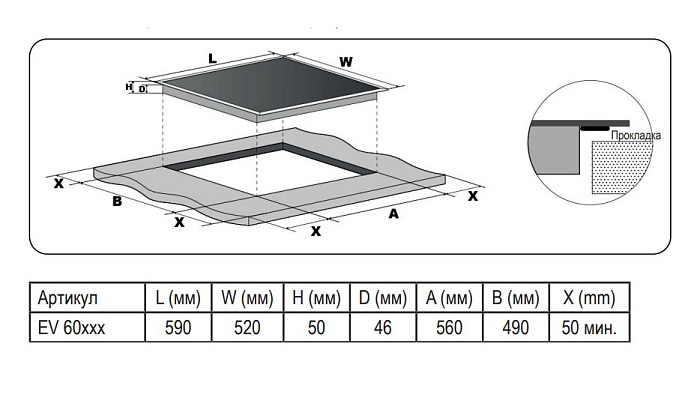 L
W
H
D
X
B
X
X
A
X
Прокладка

| Артикул | L (мм) | W (мм) | H (мм) | D (мм) | A (мм) | B (мм) | X (mm) |
|---|---|---|---|---|---|---|---|
| EV 60xxx | 590 | 520 | 50 | 46 | 560 | 490 | 50 мин. |