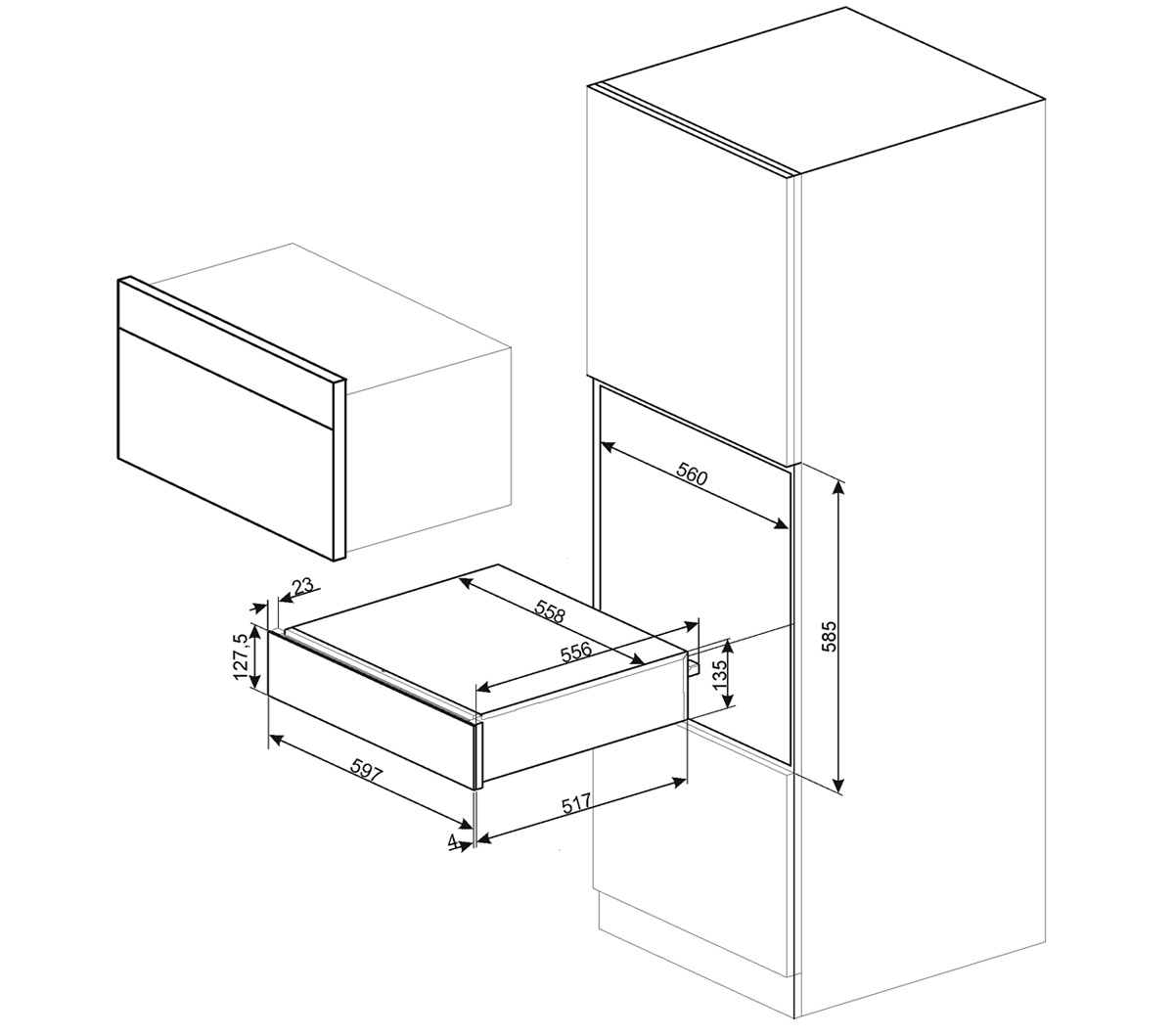 560
585
23
558
556
127,5
135
597
517
4