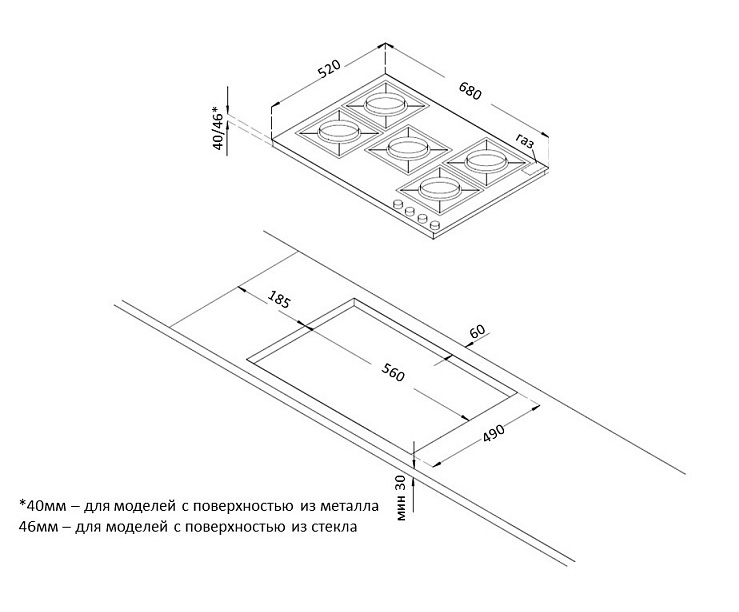 520

680

40/46*

газ

185

60

560

490

мин 30

*40мм – для моделей с поверхностью из металла
46мм – для моделей с поверхностью из стекла