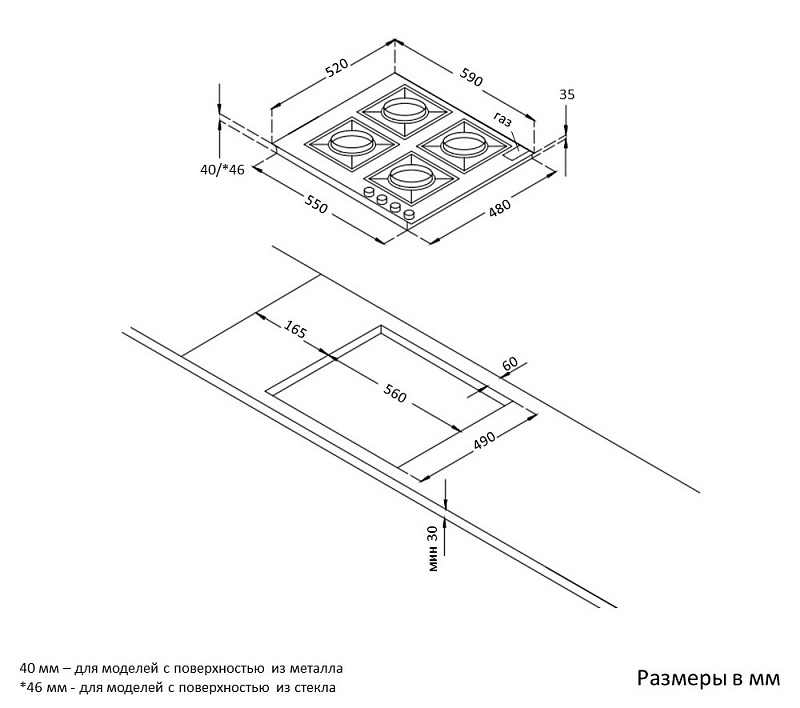 520
590
35
газ
40/*46
550
480
165
60
560
490
мин 30

40 мм – для моделей с поверхностью из металла
*46 мм - для моделей с поверхностью из стекла

Размеры в мм