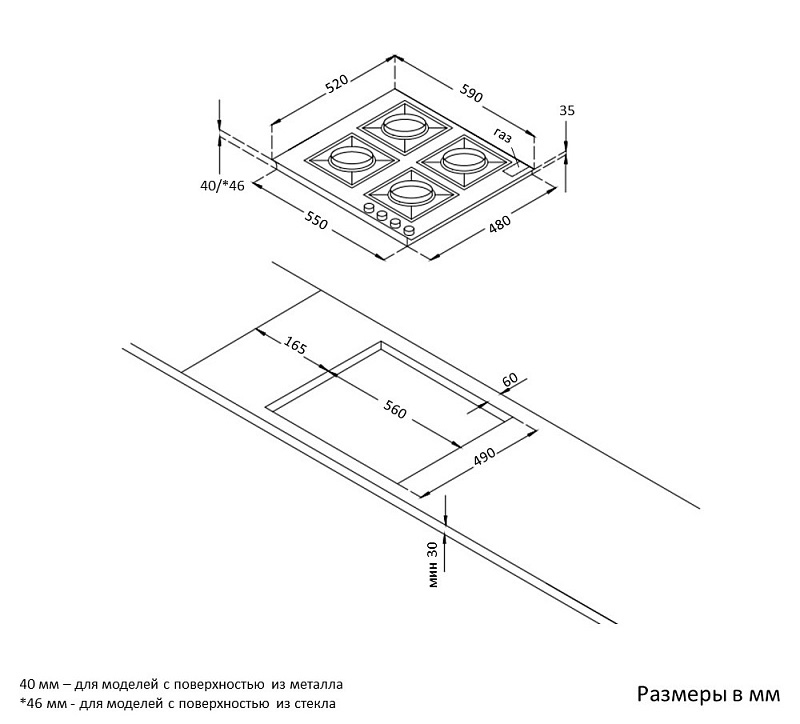 520
590
35
газ
40/*46
550
480
165
60
560
490
мин 30

40 мм – для моделей с поверхностью из металла
*46 мм - для моделей с поверхностью из стекла

Размеры в мм