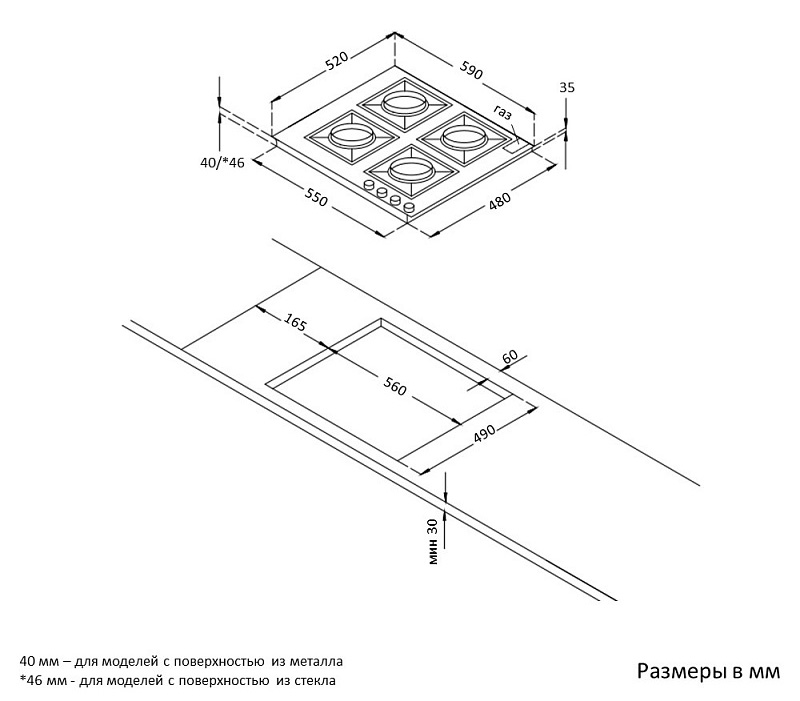 520
590
35
газ
40/*46
550
480
165
60
560
490
мин 30

40 мм – для моделей с поверхностью из металла
*46 мм - для моделей с поверхностью из стекла

Размеры в мм