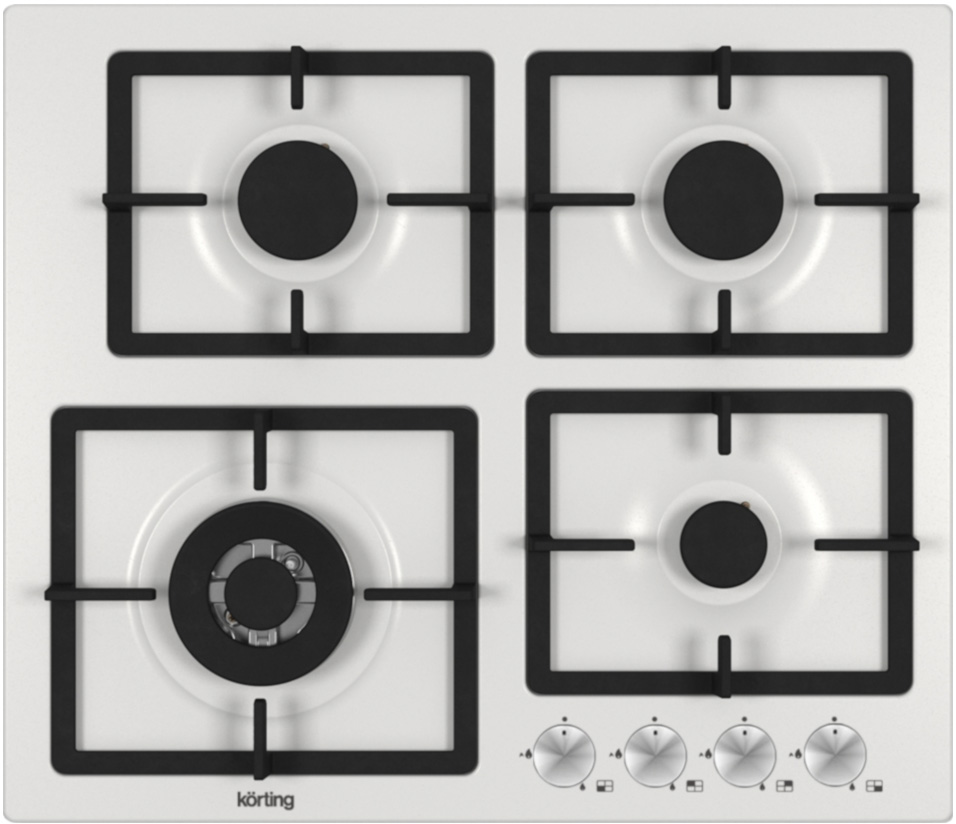 körting