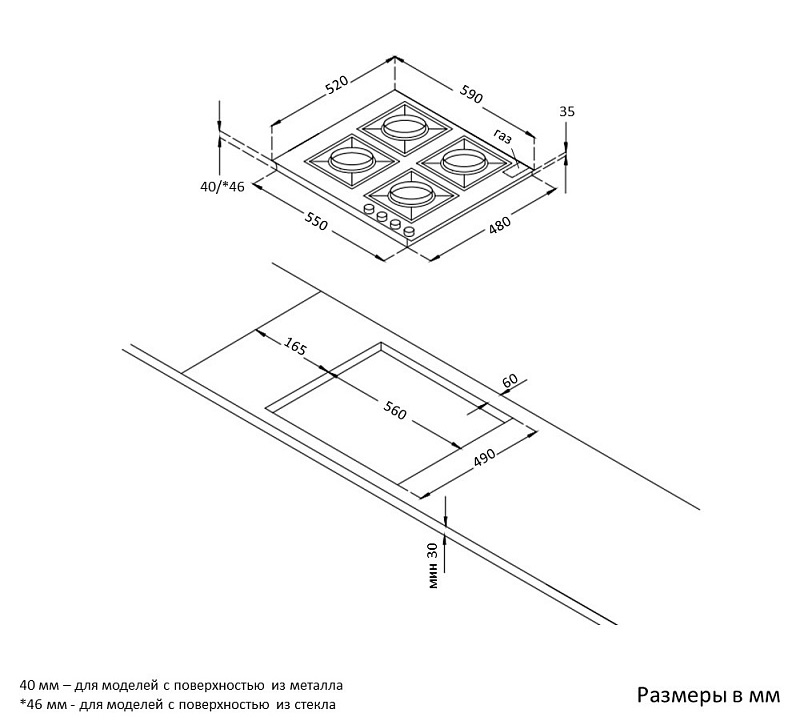 520

590

35

газ

40/*46

550

480

165

60

560

490

мин 30

40 мм – для моделей с поверхностью из металла
*46 мм - для моделей с поверхностью из стекла

Размеры в мм