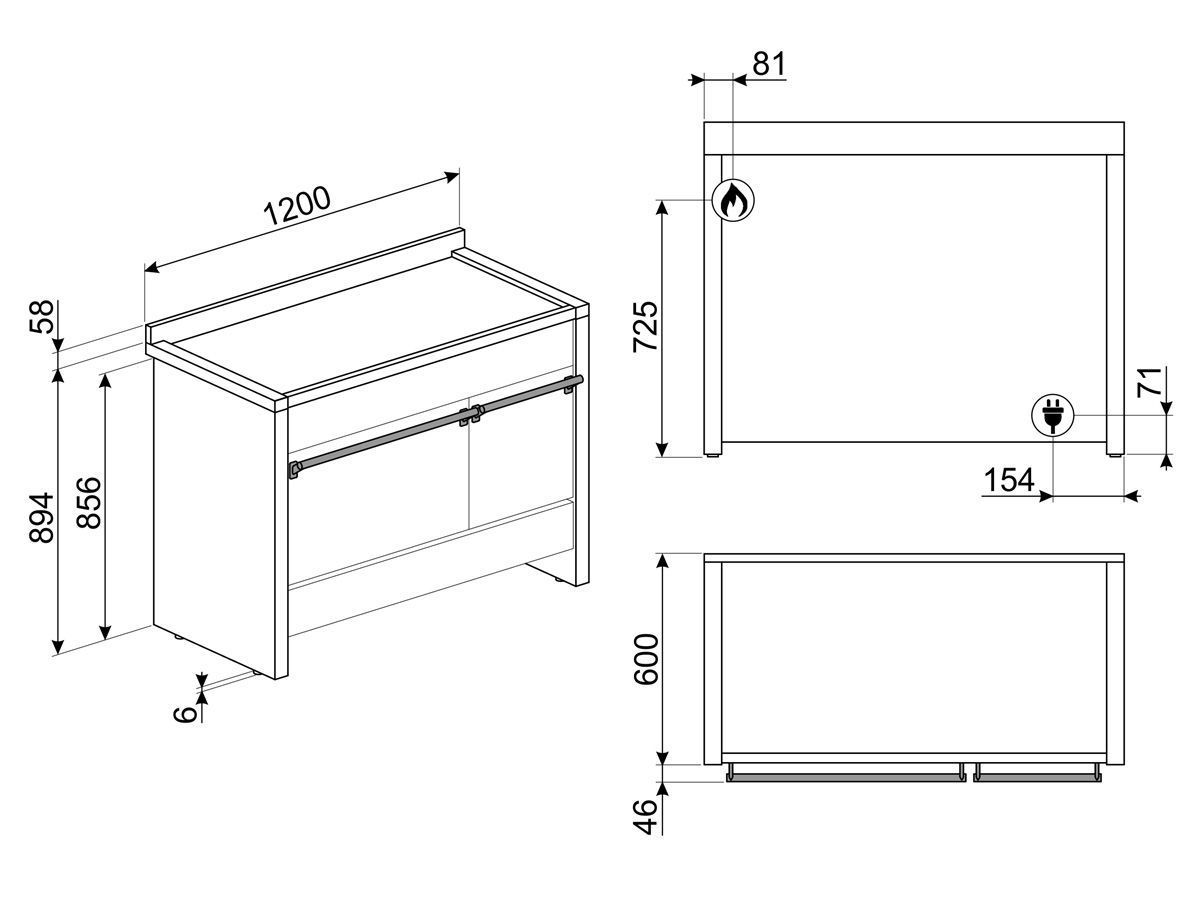 1200
58
894
856
6
81
725
71
154
600
46