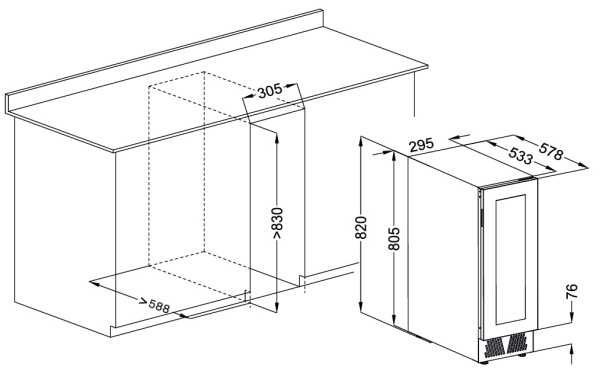 305
>830
>588
295
533
578
820
805
76