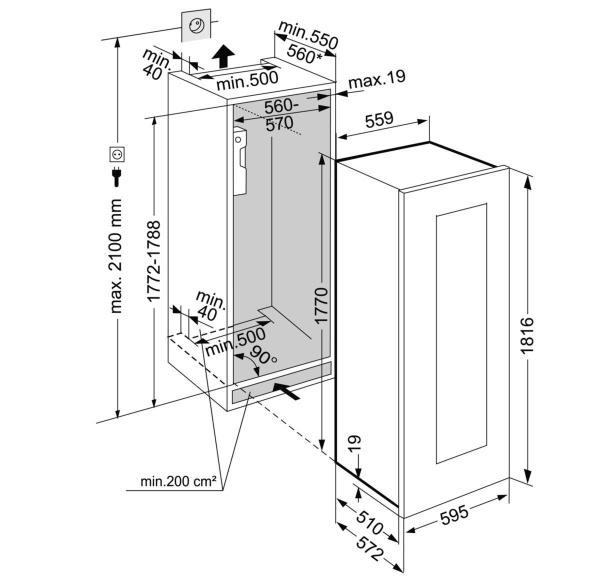 min.550
560*
min. 40
min.500
max.19
560-570
559
max. 2100 mm
1772-1788
min. 40
min.500
90°
1770
1816
19
min.200 cm²
510
572
595