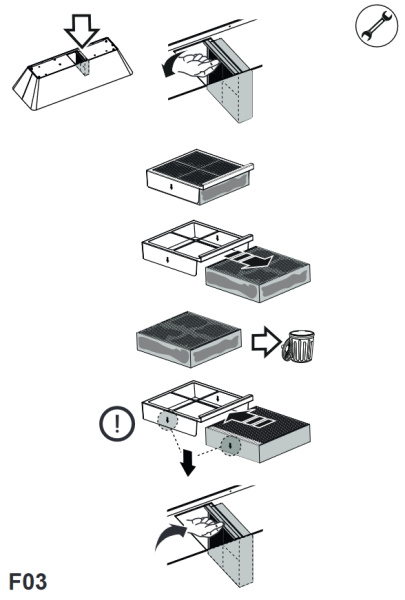 F03