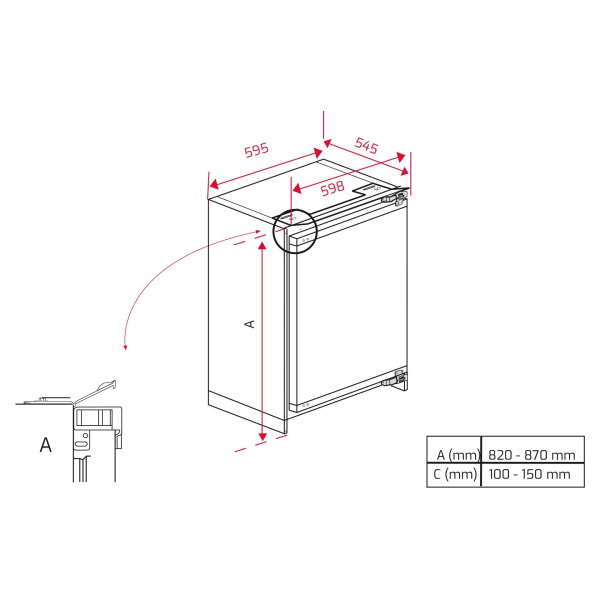 595

545

598

A

A

| A (mm) | 820 - 870 mm |
|---|---|
| C (mm) | 100 - 150 mm |