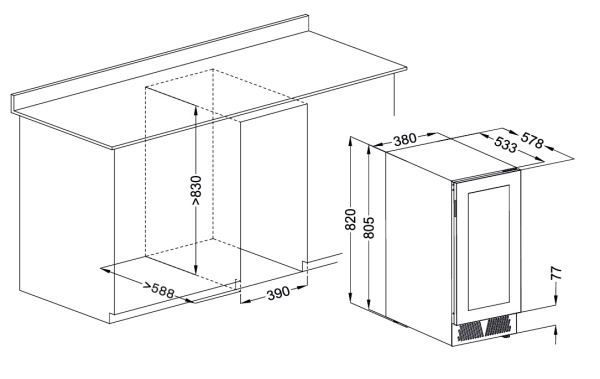 >830
>588
390
380
533
578
820
805
77