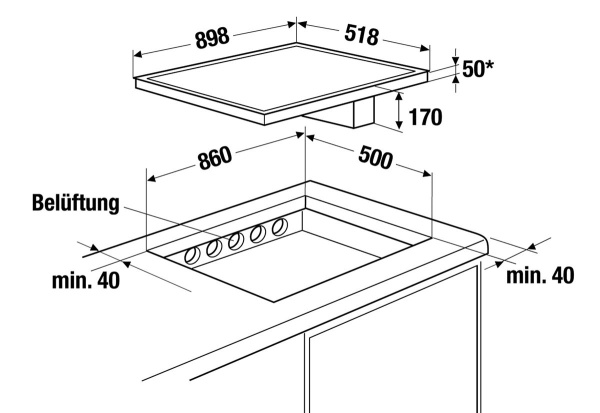 898
518
50*
170
860
500
Belüftung
min. 40
min. 40