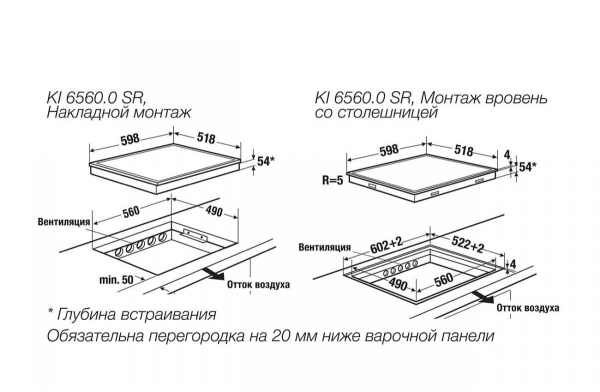 KI 6560.0 SR, Накладной монтаж

598
518
54*
560
490
Вентиляция
min. 50
Отток воздуха

KI 6560.0 SR, Монтаж вровень со столешницей

598
518
4
54*
R=5
Вентиляция
602+2
522+2
4
490
560
Отток воздуха

* Глубина встраивания
Обязательна перегородка на 20 мм ниже варочной панели