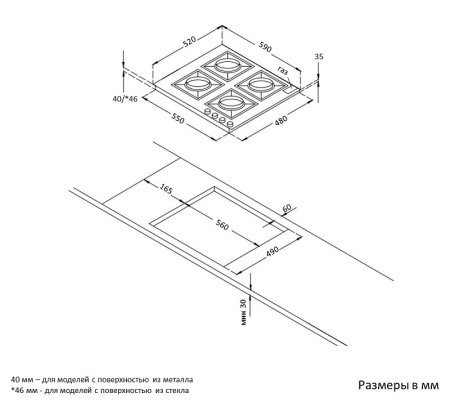 520

590

35

газ

40/*46

550

480

165

60

560

490

мин 30

40 мм – для моделей с поверхностью из металла
*46 мм - для моделей с поверхностью из стекла

Размеры в мм