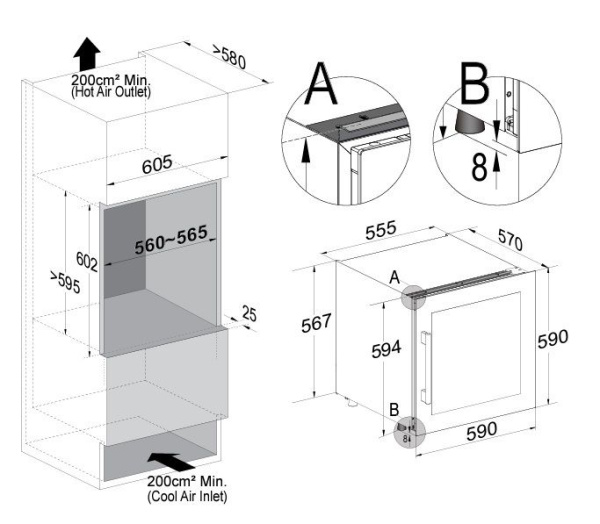 200cm² Min.
(Hot Air Outlet)

>580

605

560~565

602

>595

25

200cm² Min.
(Cool Air Inlet)

A

B

8

555

570

A

567

594

590

B

8

590