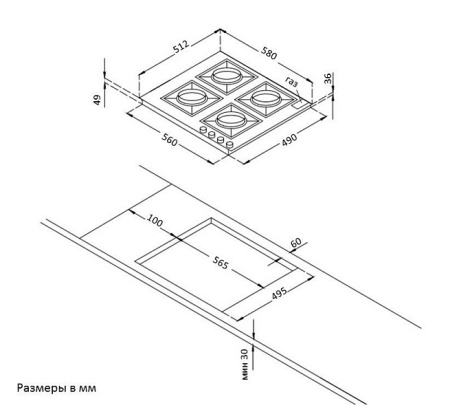 512
580
газ
36
49
560
490
100
60
565
495
мин 30
Размеры в мм