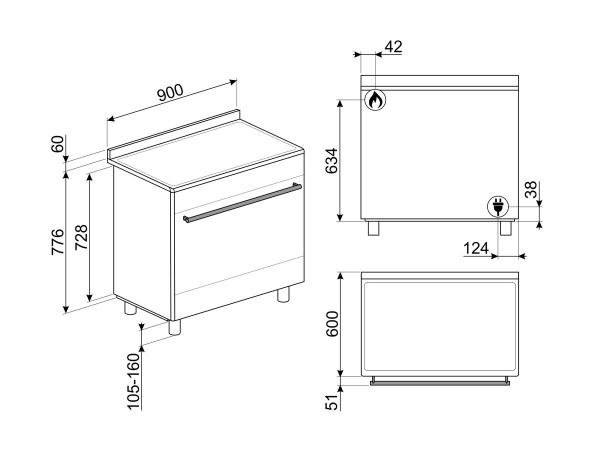 900
60
776
728
105-160
42
634
38
124
600
51