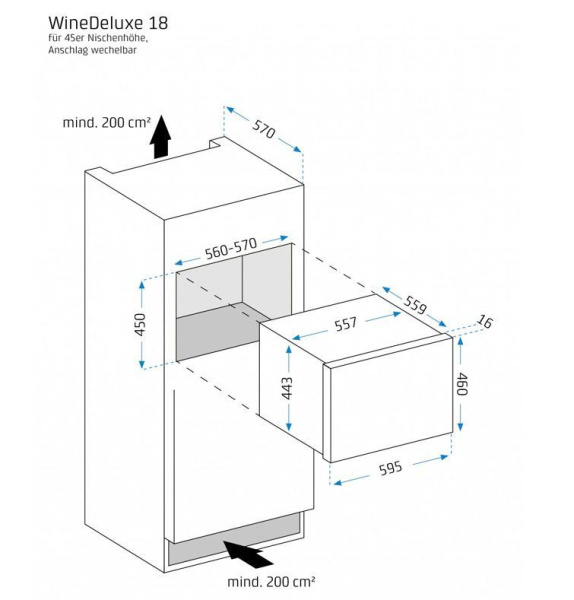 WineDeluxe 18
für 45er Nischenhöhe, Anschlag wechelbar

mind. 200 cm²

570

560-570

450

559

16

557

443

460

595

mind. 200 cm²