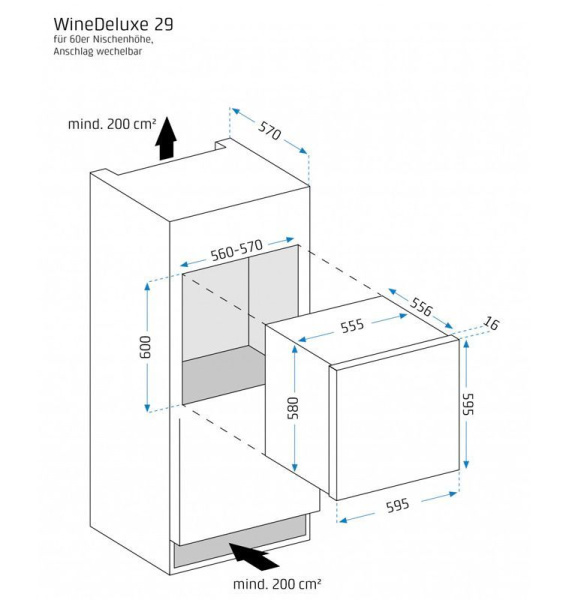 WineDeluxe 29
für 60er Nischenhöhe,
Anschlag wechelbar

mind. 200 cm²

570

560-570

600

556

555

16

580

595

595

mind. 200 cm²