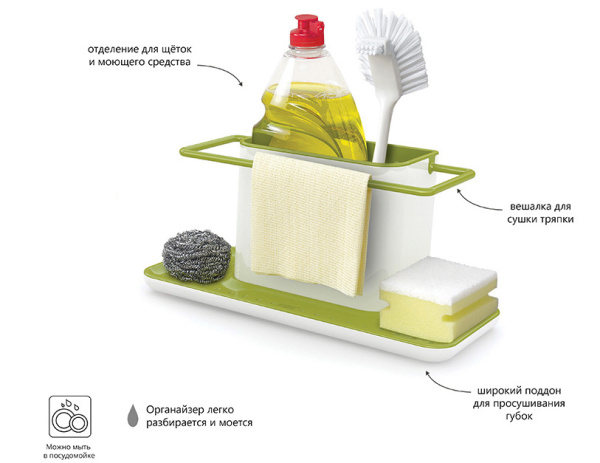 отделение для щёток и моющего средства

вешалка для сушки тряпки

широкий поддон для просушивания губок

Можно мыть в посудомойке

Органайзер легко разбирается и моется