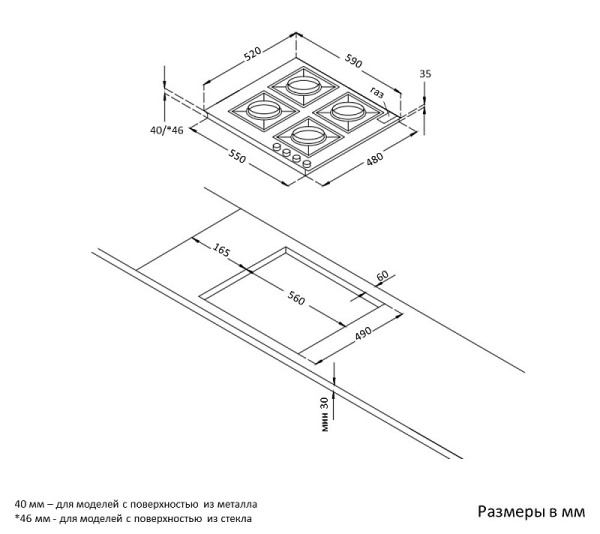 520
590
35
газ
40/*46
550
480
165
60
560
490
мин 30

40 мм – для моделей с поверхностью из металла
*46 мм - для моделей с поверхностью из стекла

Размеры в мм