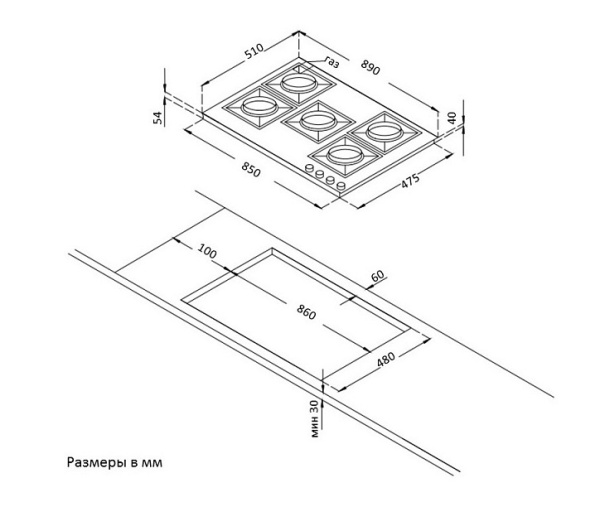 510
газ
890
54
40
850
475
100
60
860
480
мин 30
Размеры в мм