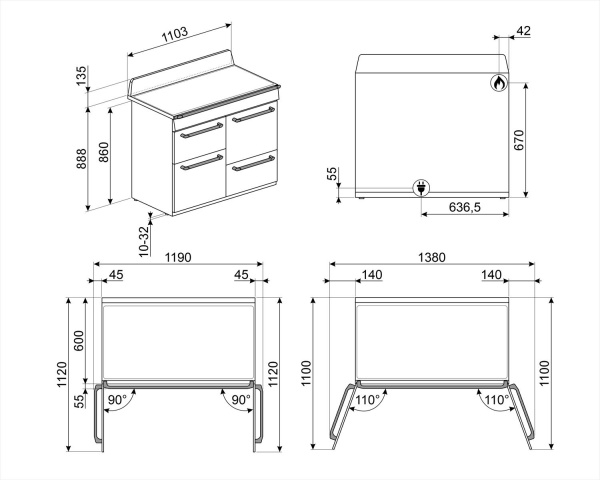 1103
135
888
860
10-32
42
670
55
636,5
1190
45
45
600
1120
55
90°
90°
1120
1380
140
140
1100
110°
110°
1100