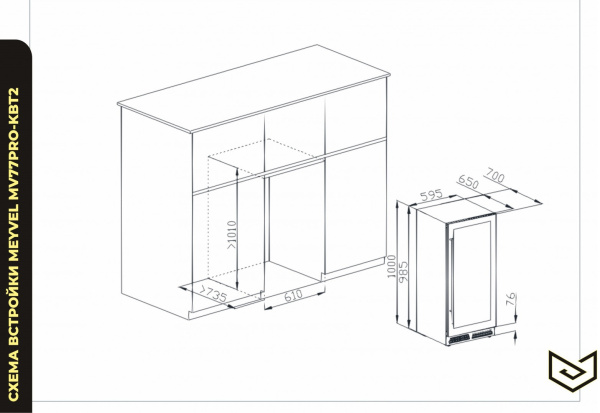 СХЕМА ВСТРОЙКИ MEYVEL MV77PRO-KBT2

>1010
>735
610
595
650
700
1000
985
76